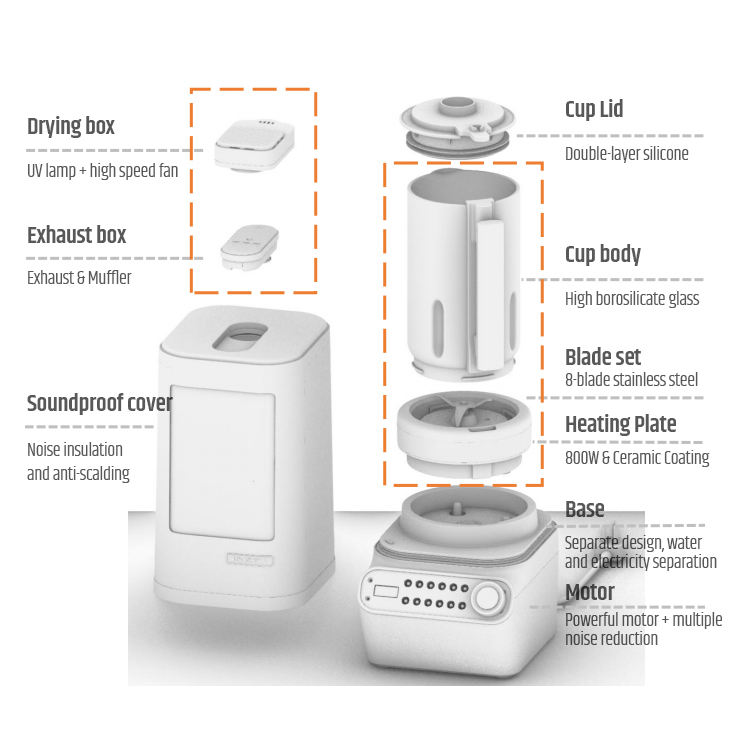 Drying box

UV lamp + high speed fan

Exhaust box

Exhaust & Muffler

Soundproof cover

Noise insulation and anti-scalding

Cup Lid

Double-layer silicone

Cup body

High borosilicate glass

Blade set

8-blade stainless steel

Heating Plate

800W & Ceramic Coating

Base

Separate design, water and electricity separation

Motor

Powerful motor + multiple noise reduction